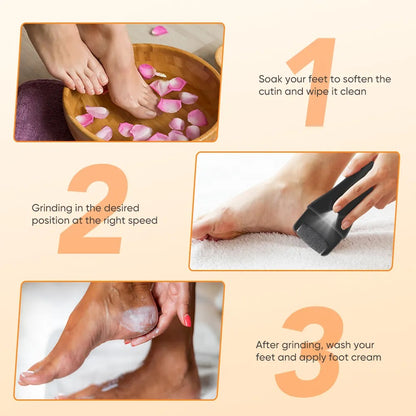 1
Soak your feet to soften the cutin and wipe it clean

2
Grinding in the desired position at the right speed

3
After grinding, wash your feet and apply foot cream