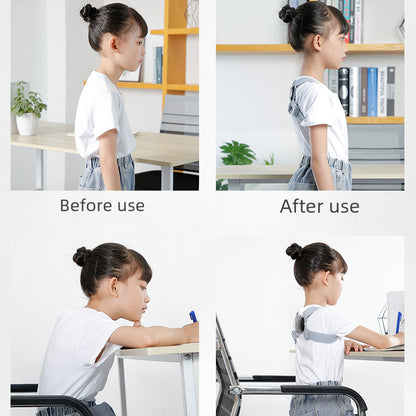 Before use

After use